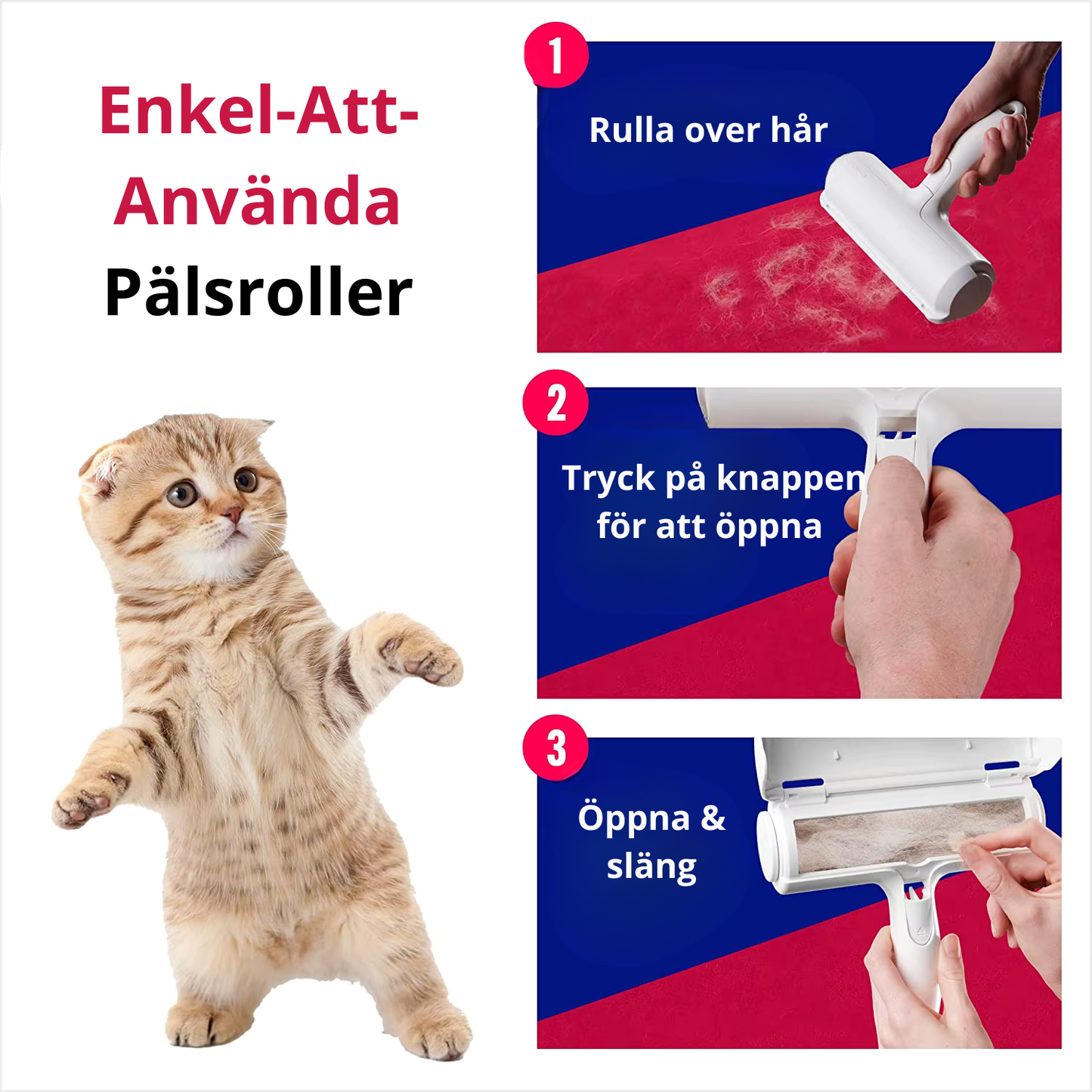 Enkel-Att-Använda Pälsroller

1

Rulla over hår

2

Tryck på knappen för att öppna

3

Öppna & släng